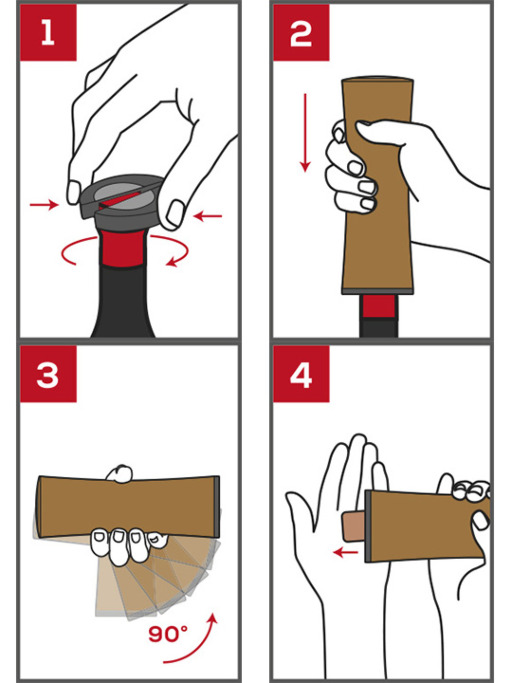 1

2

3

90°

4