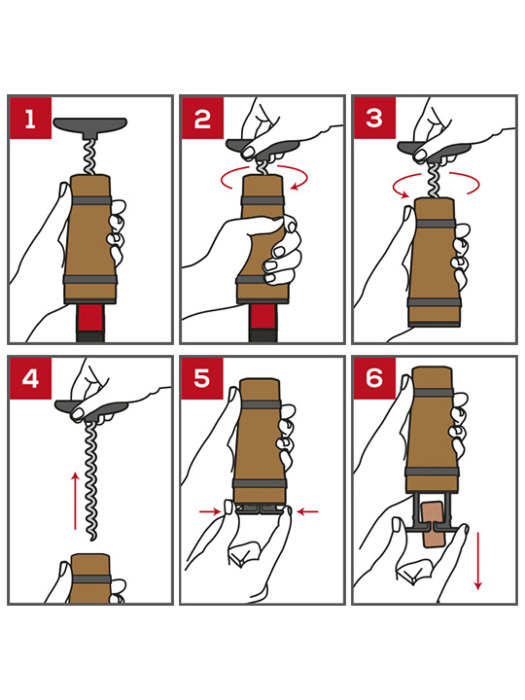 1

2

3

4

5

6